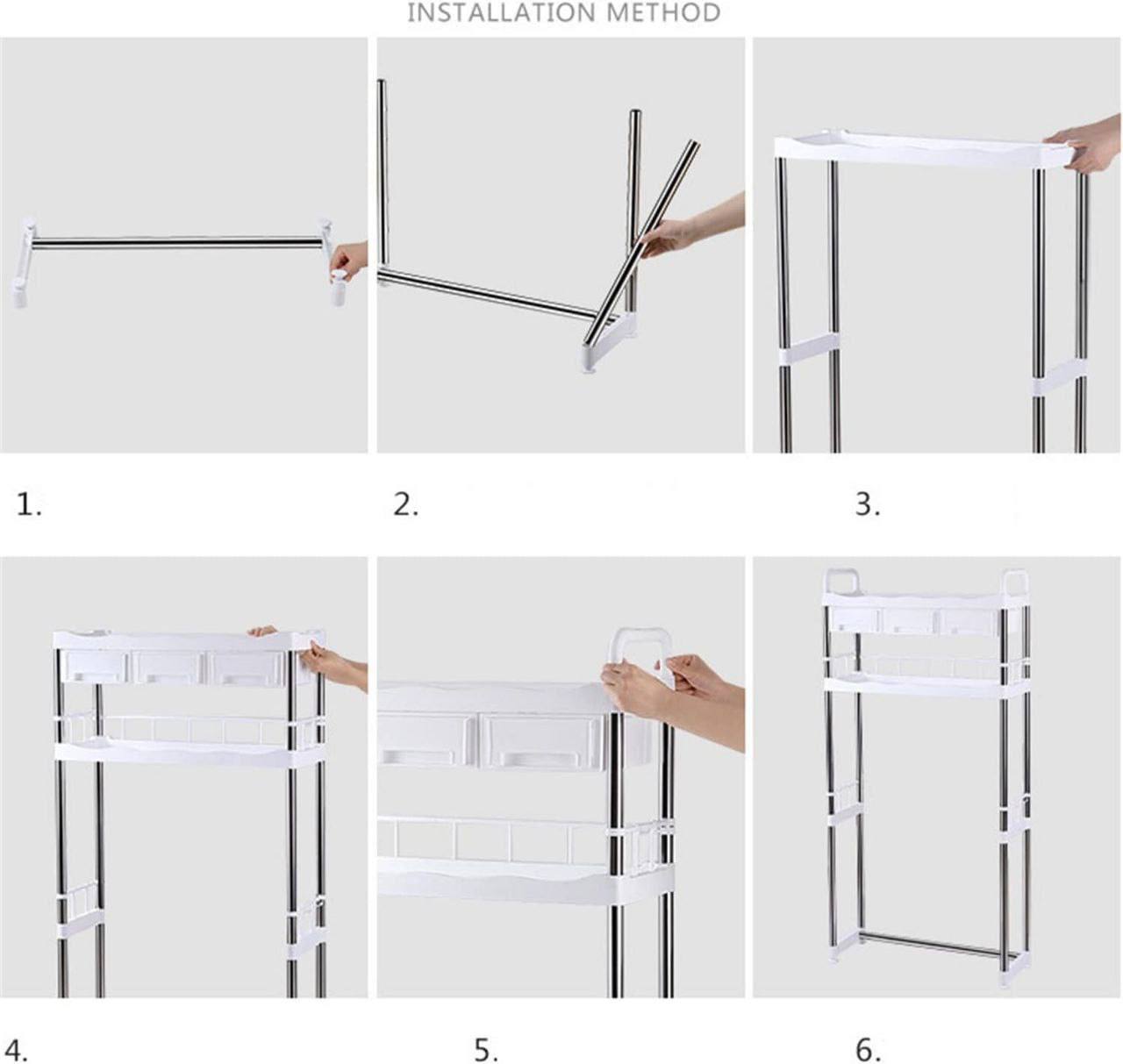 INSTALLATION METHOD

1.

2.

3.

4.

5.

6.